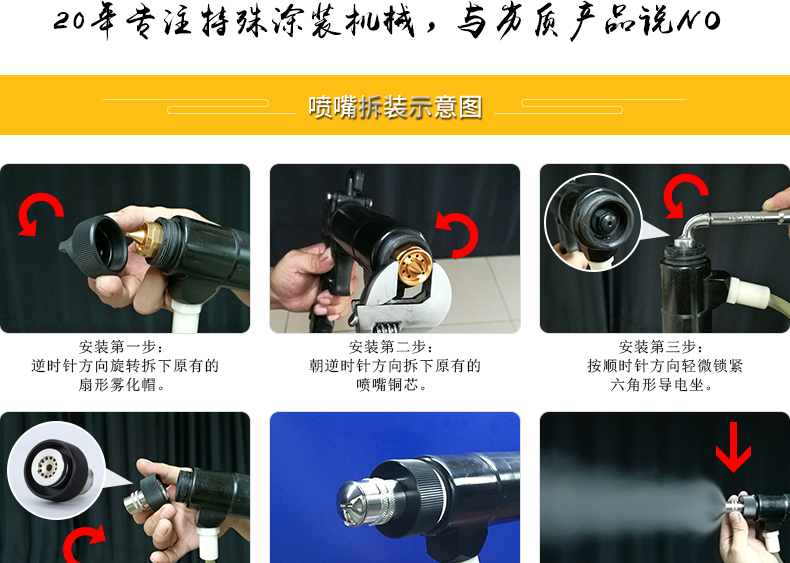 20年专注特殊涂装机械，与劣质产品说NO

喷嘴拆装示意图

安装第一步：
逆时针方向旋转拆下原有的扇形雾化帽。

安装第二步：
朝逆时针方向拆下原有的喷嘴铜芯。

安装第三步：
按顺时针方向轻微锁紧六角形导电坐。